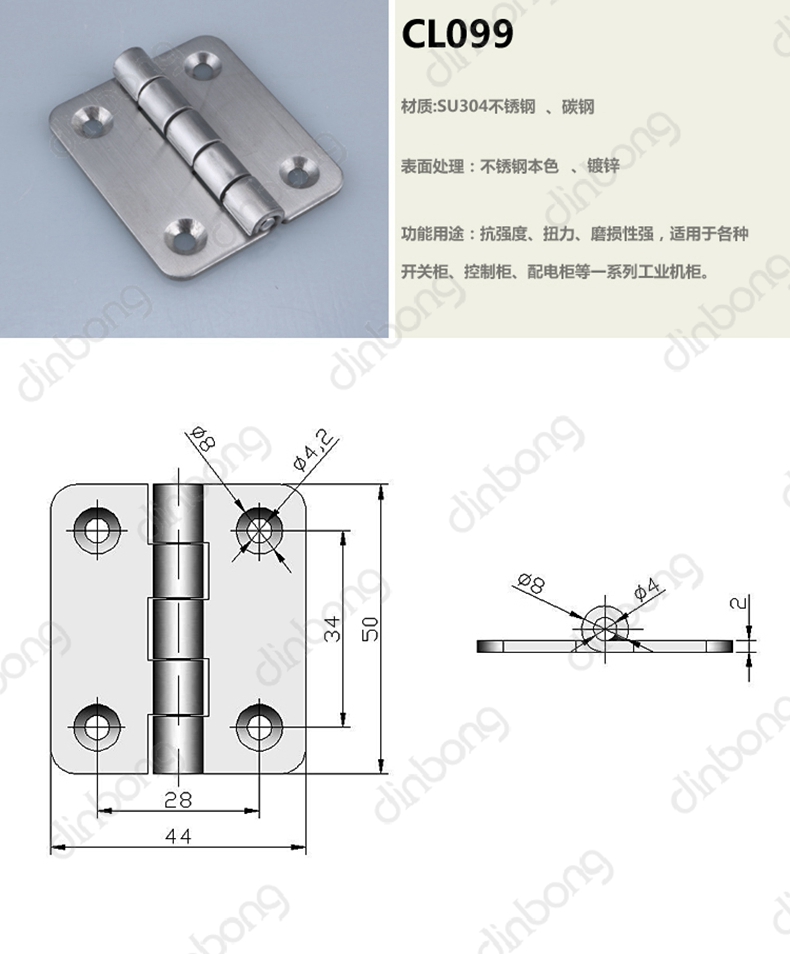 CL099

材质:SU304不锈钢 、碳钢

表面处理：不锈钢本色 、镀锌

功能用途：抗强度、扭力、磨损性强，适用于各种开关柜、控制柜、配电柜等一系列工业机柜。

dinbong

ø8
ø4,2
34
50
28
44

ø8
ø4
2