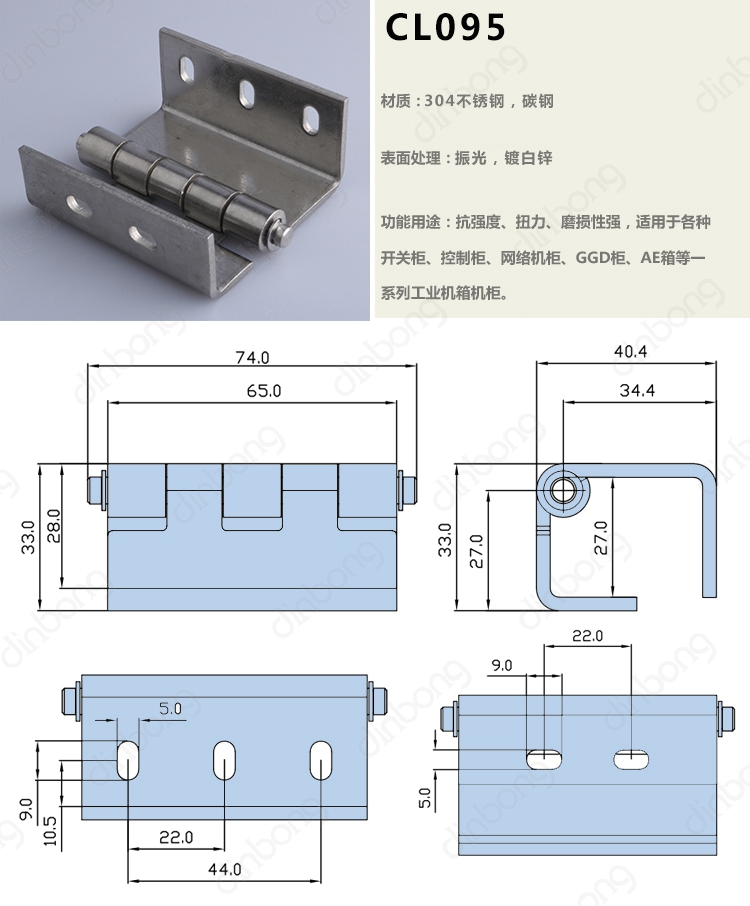 CL095

材质：304不锈钢，碳钢

表面处理：振光，镀白锌

功能用途：抗强度、扭力、磨损性强，适用于各种开关柜、控制柜、网络机柜、GGD柜、AE箱等一系列工业机箱机柜。

74.0
65.0
33.0
28.0

40.4
34.4
33.0
27.0
27.0

5.0
9.0
10.5
22.0
44.0

22.0
9.0
5.0

dinbong