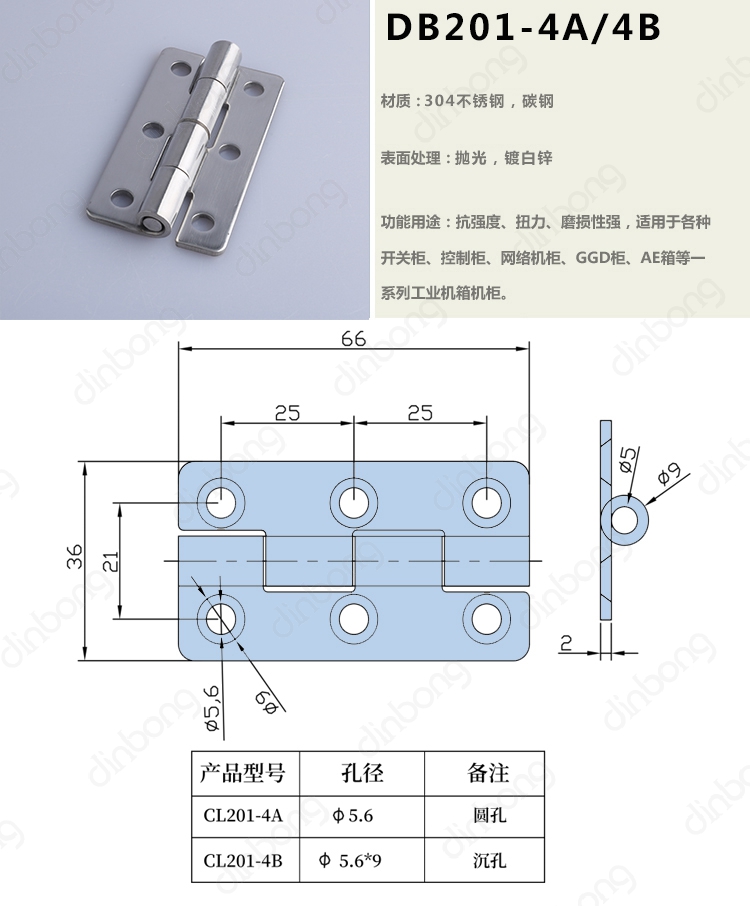 DB201-4A/4B

材质：304不锈钢，碳钢

表面处理：抛光，镀白锌

功能用途：抗强度、扭力、磨损性强，适用于各种开关柜、控制柜、网络机柜、GGD柜、AE箱等一系列工业机箱机柜。

66
25
25
36
21
ø5,6
ø9
ø5
ø9
2

| 产品型号 | 孔径 | 备注 |
|---|---|---|
| CL201-4A | ϕ 5.6 | 圆孔 |
| CL201-4B | ϕ 5.6*9 | 沉孔 |

dinbong