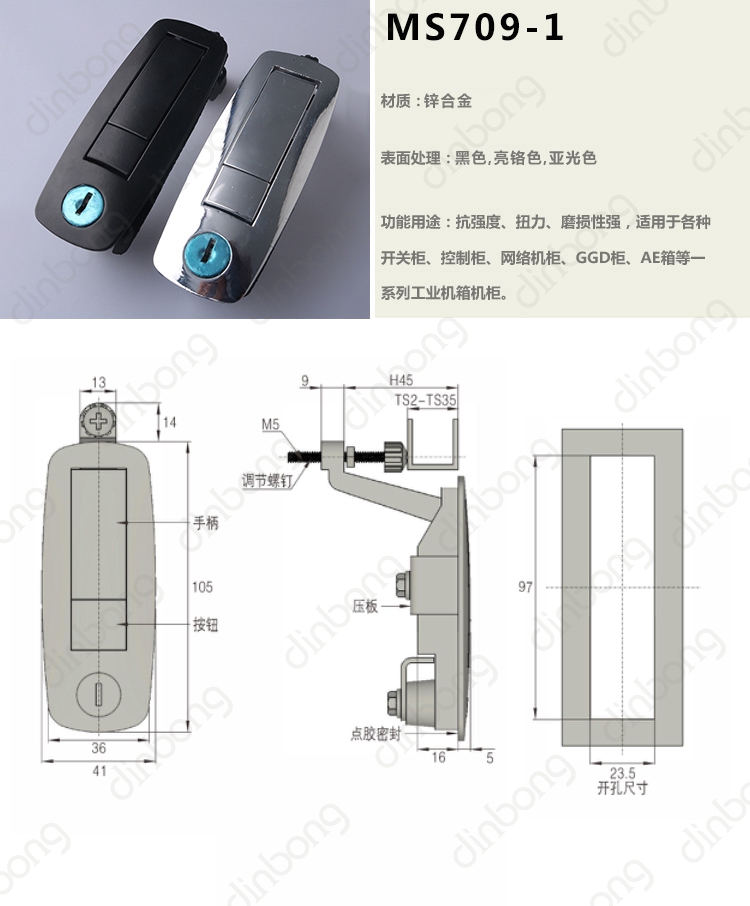 MS709-1

材质：锌合金

表面处理：黑色,亮铬色,亚光色

功能用途：抗强度、扭力、磨损性强，适用于各种开关柜、控制柜、网络机柜、GGD柜、AE箱等一系列工业机箱机柜。

13
14
手柄
105
按钮
36
41

9
H45
TS2-TS35
M5
调节螺钉
压板
点胶密封
16
5

97
23.5
开孔尺寸

dinbong