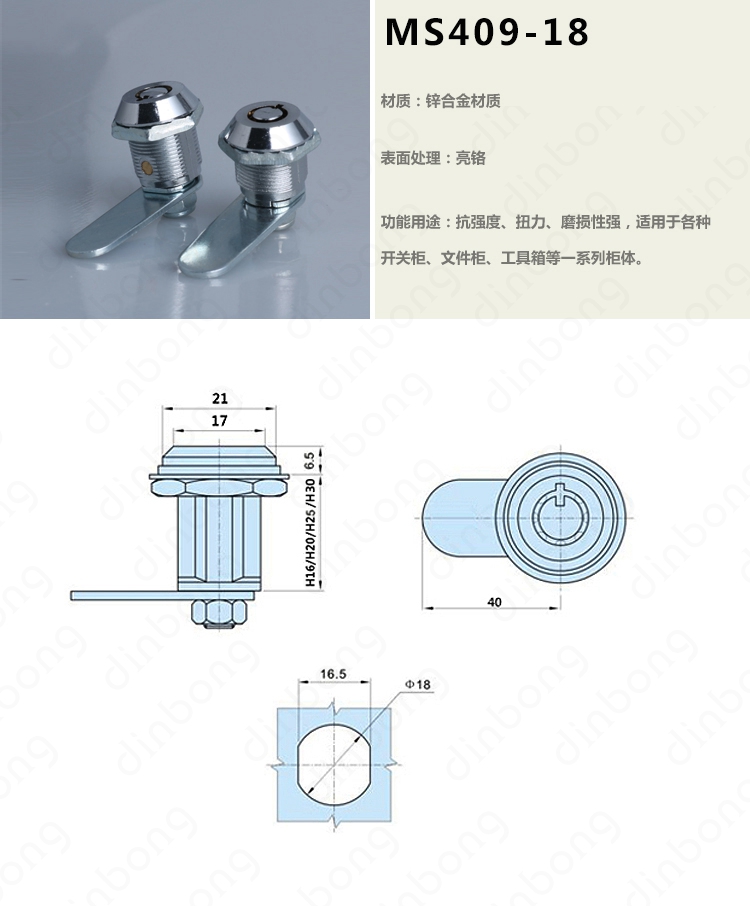 MS409-18

材质：锌合金材质

表面处理：亮铬

功能用途：抗强度、扭力、磨损性强，适用于各种开关柜、文件柜、工具箱等一系列柜体。

21
17
6.5
H16/H20/H25/H30

40

16.5
Φ18

dinbong