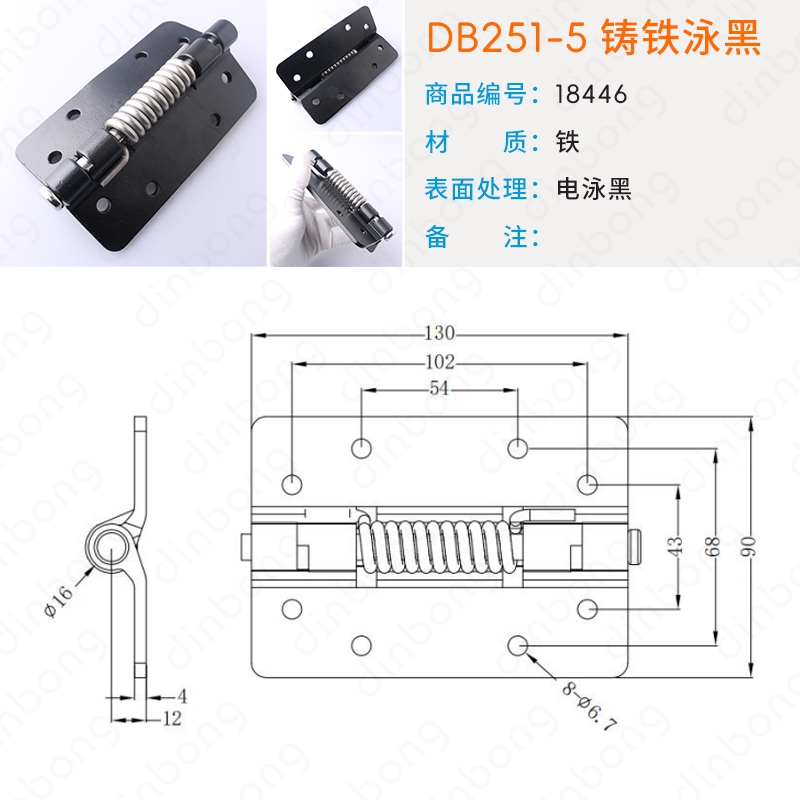 DB251-5 铸铁泳黑

商品编号：18446

材　　质：铁

表面处理：电泳黑

备　　注：

130

102

54

43

68

90

ø16

4

12

8-ø6.7

dinbong