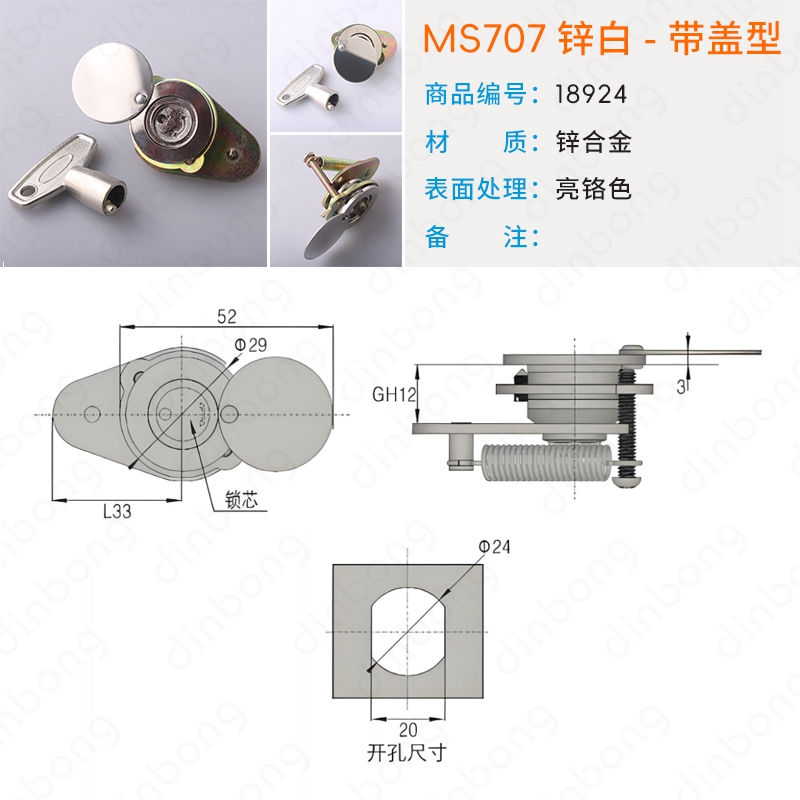 MS707 锌白 - 带盖型

商品编号：18924

材　　质：锌合金

表面处理：亮铬色

备　　注：

52

Φ29

L33

锁芯

GH12

3

Φ24

20

开孔尺寸

dinbong